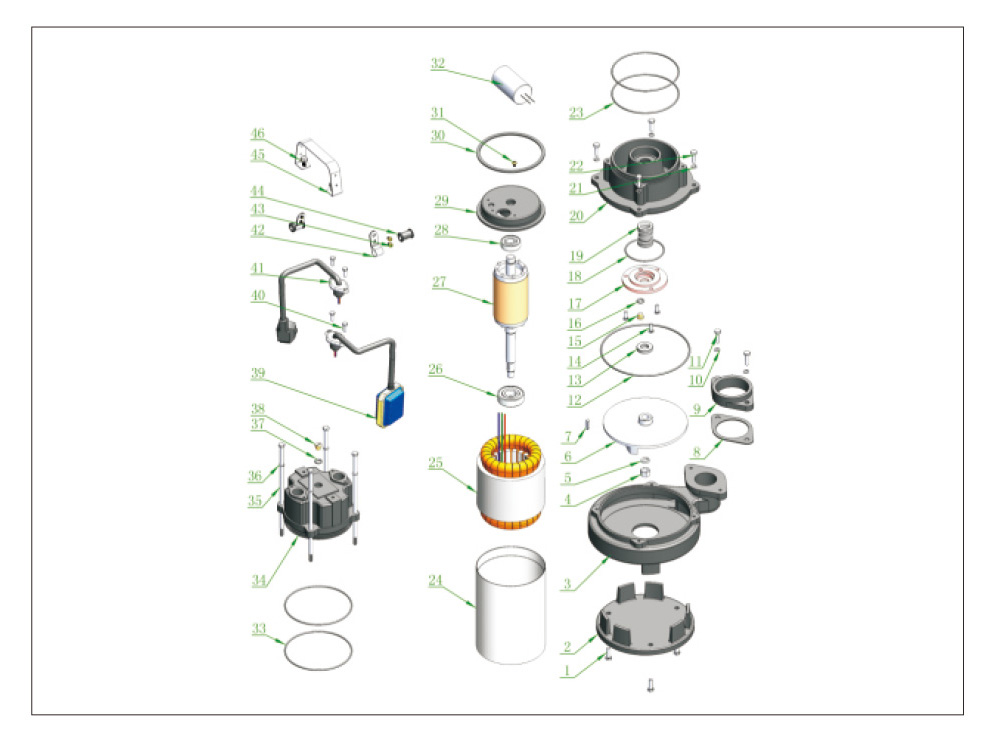 46
45
44
43
42
41
40
39
38
37
36
35
34
33
32
31
30
29
28
27
26
25
24
23
22
21
20
19
18
17
16
15
14
13
12
11
10
9
8
7
6
5
4
3
2
1