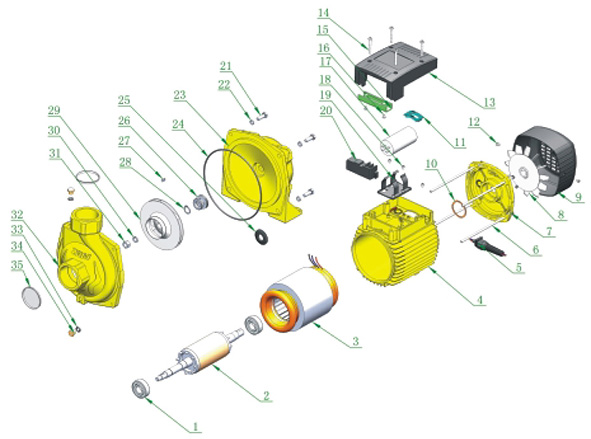 14
15
16
17
18
19
20
21
22
23
24
25
26
27
28
29
30
31
32
33
34
35
13
12
11
10
9
8
7
6
5
4
3
2
1